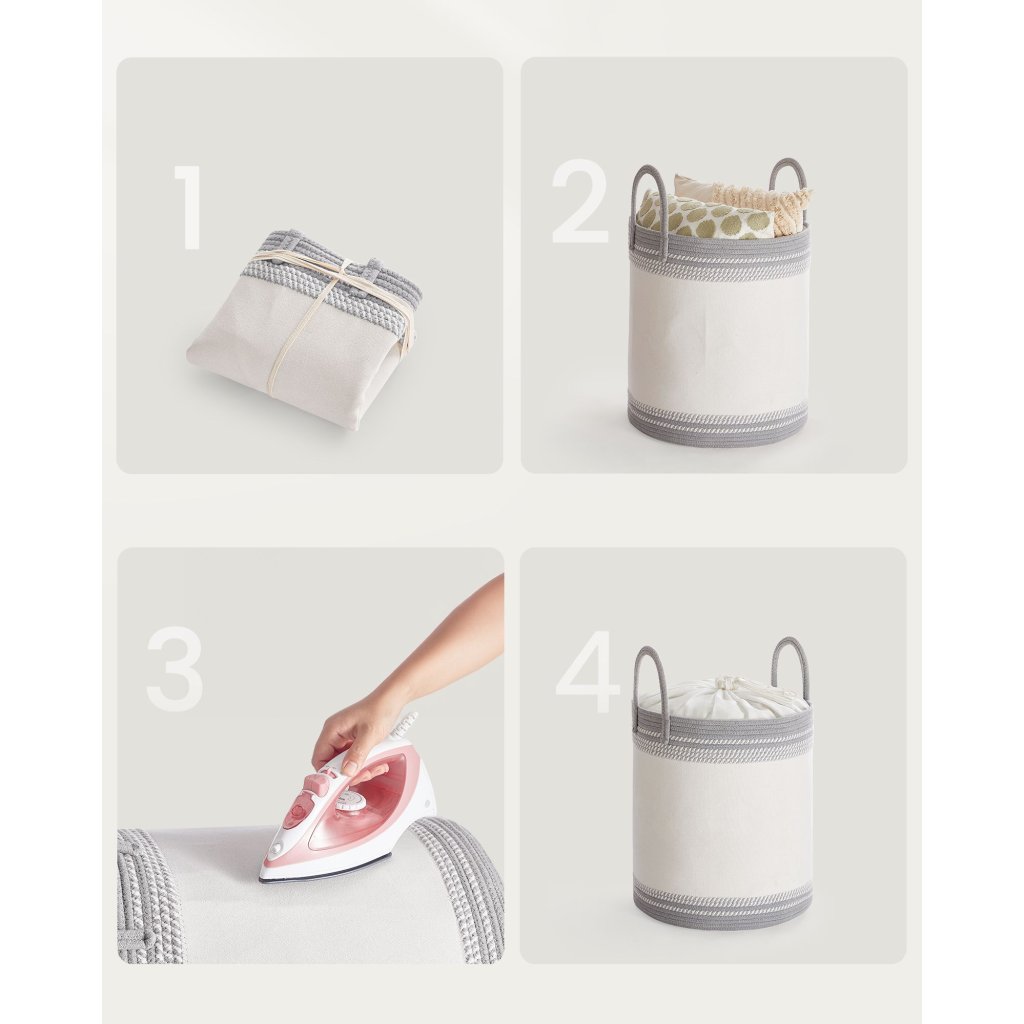 1

2

3

4