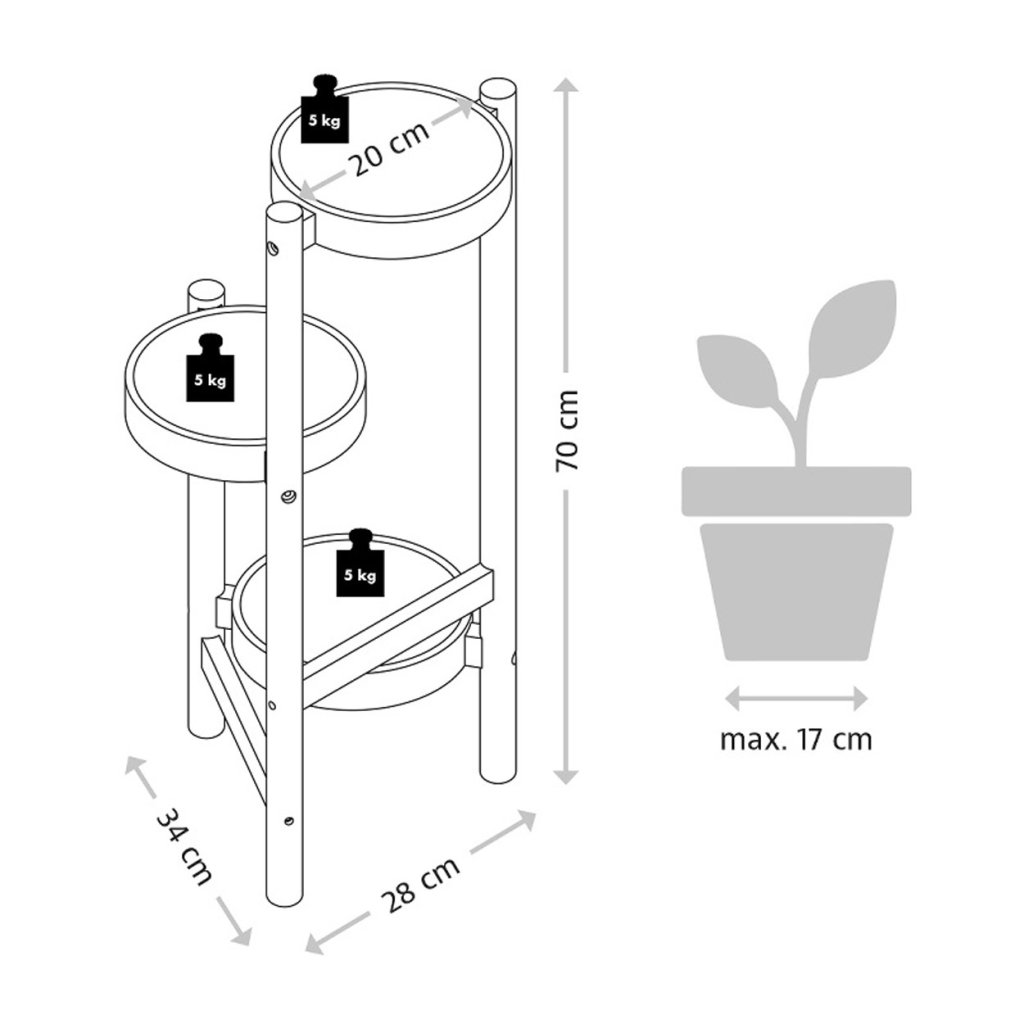 5 kg
20 cm
5 kg
70 cm
5 kg
max. 17 cm
34 cm
28 cm