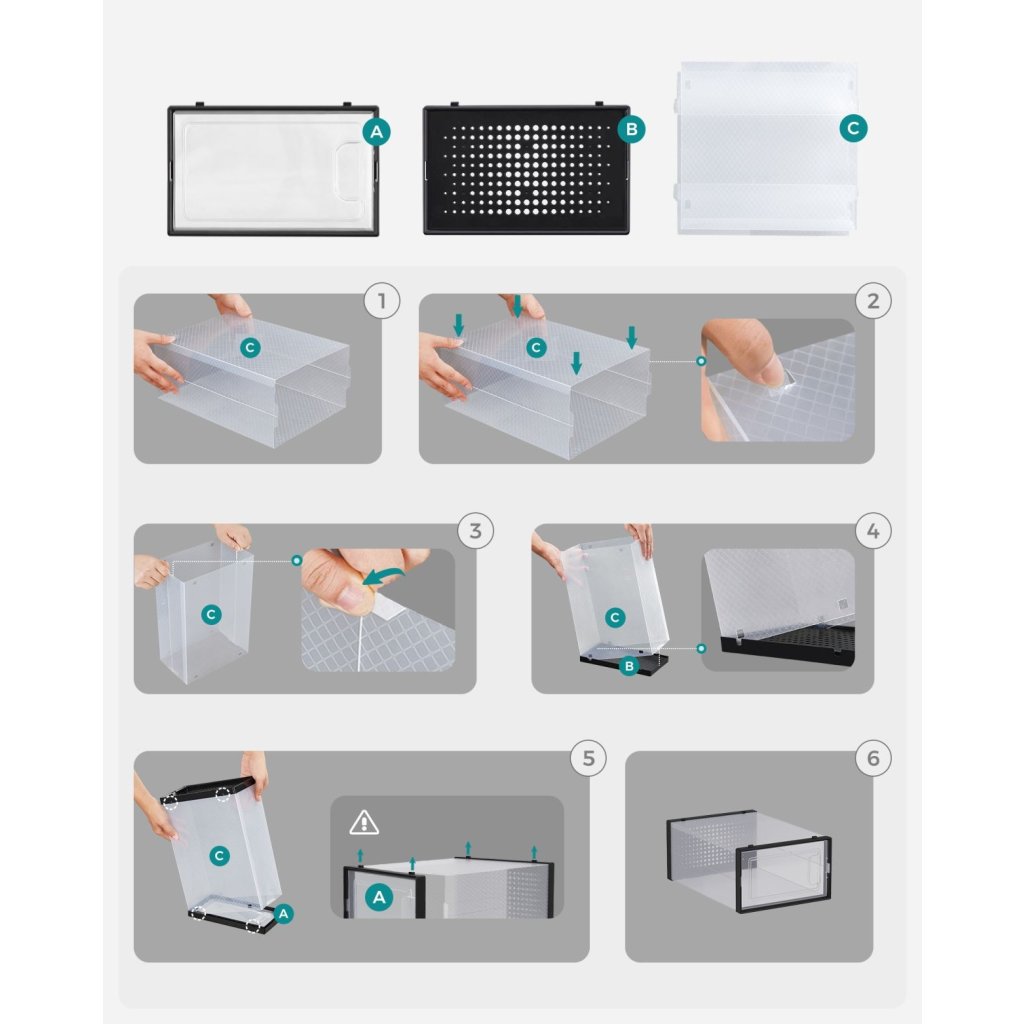 A
B
C

1
C

2
C

3
C

4
C
B

5
C
A
A

6