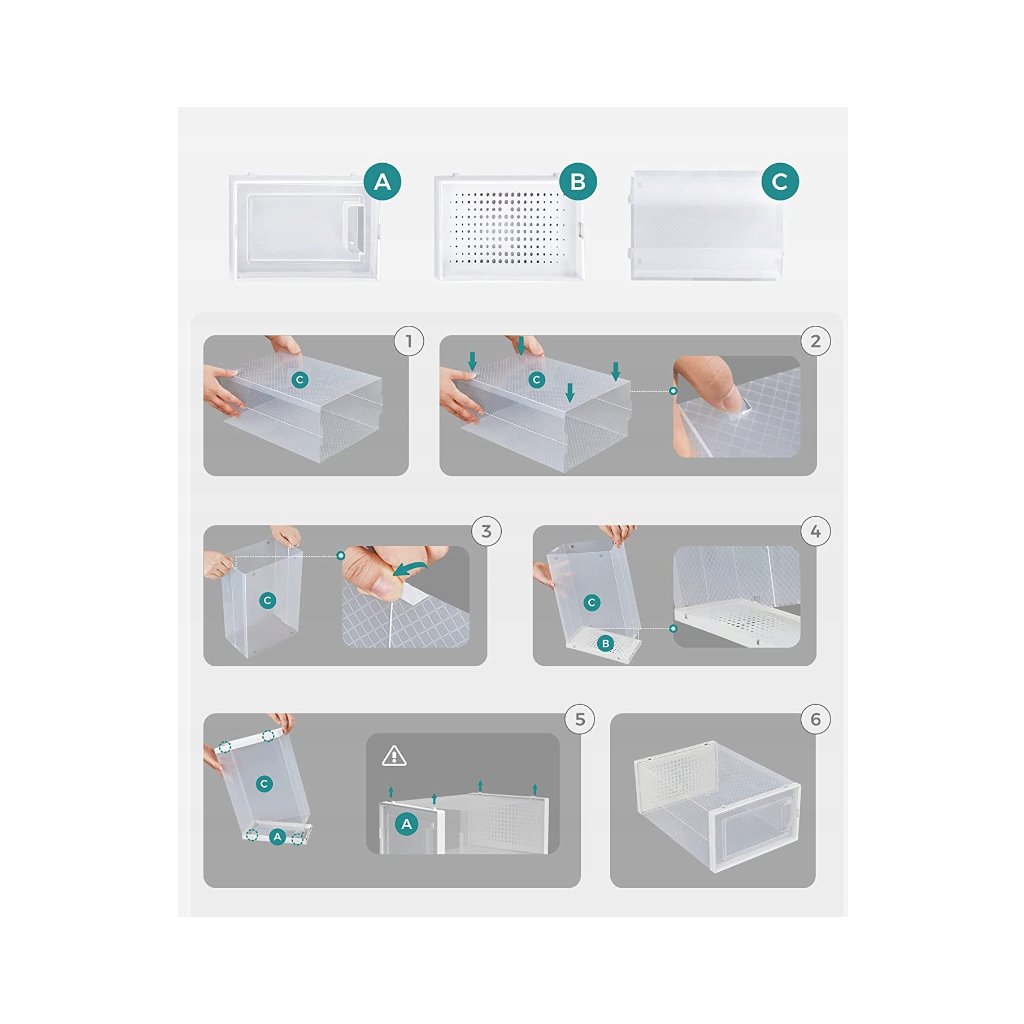 A
B
C
1
C
2
C
3
C
4
C
B
5
C
A
A
6