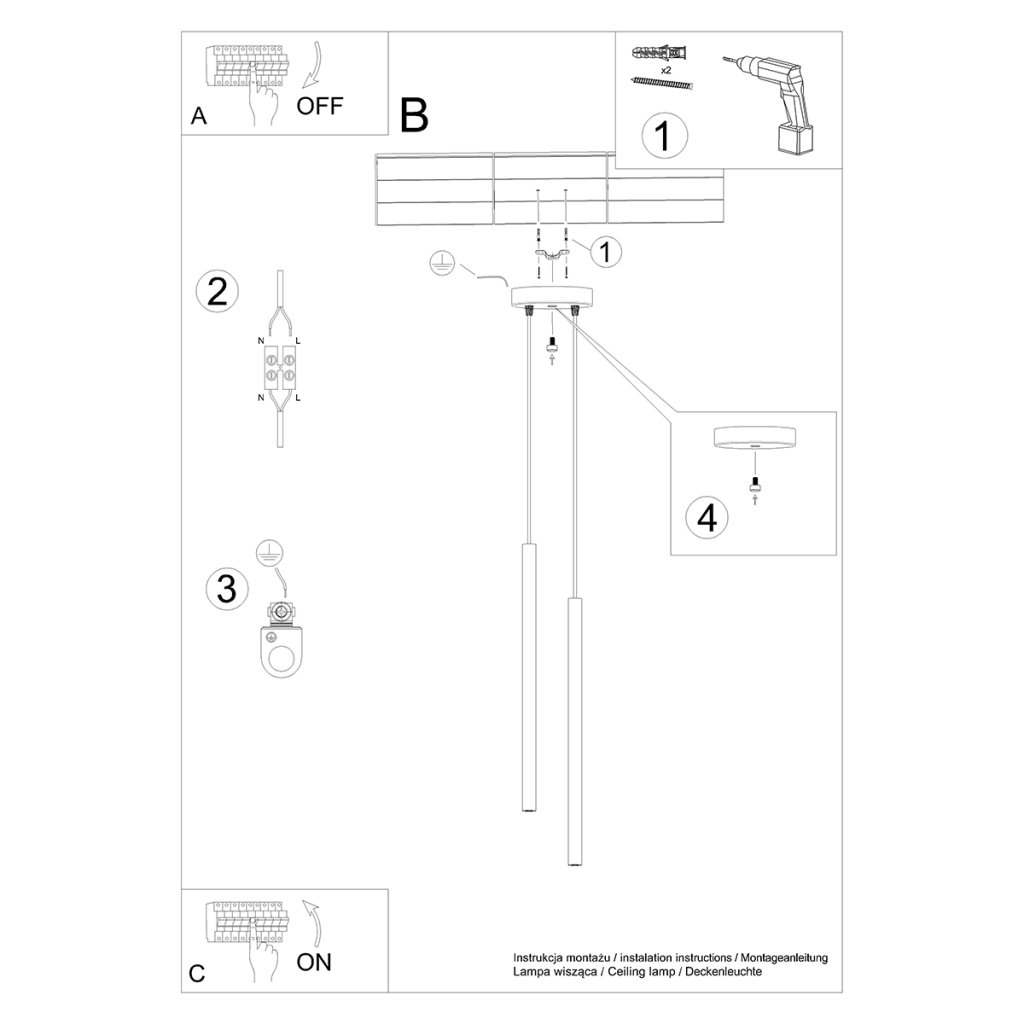 A
OFF

B

x2

1

1

2

N L
N L

3

4

C
ON

Instrukcja montażu / instalation instructions / Montageanleitung
Lampa wisząca / Ceiling lamp / Deckenleuchte