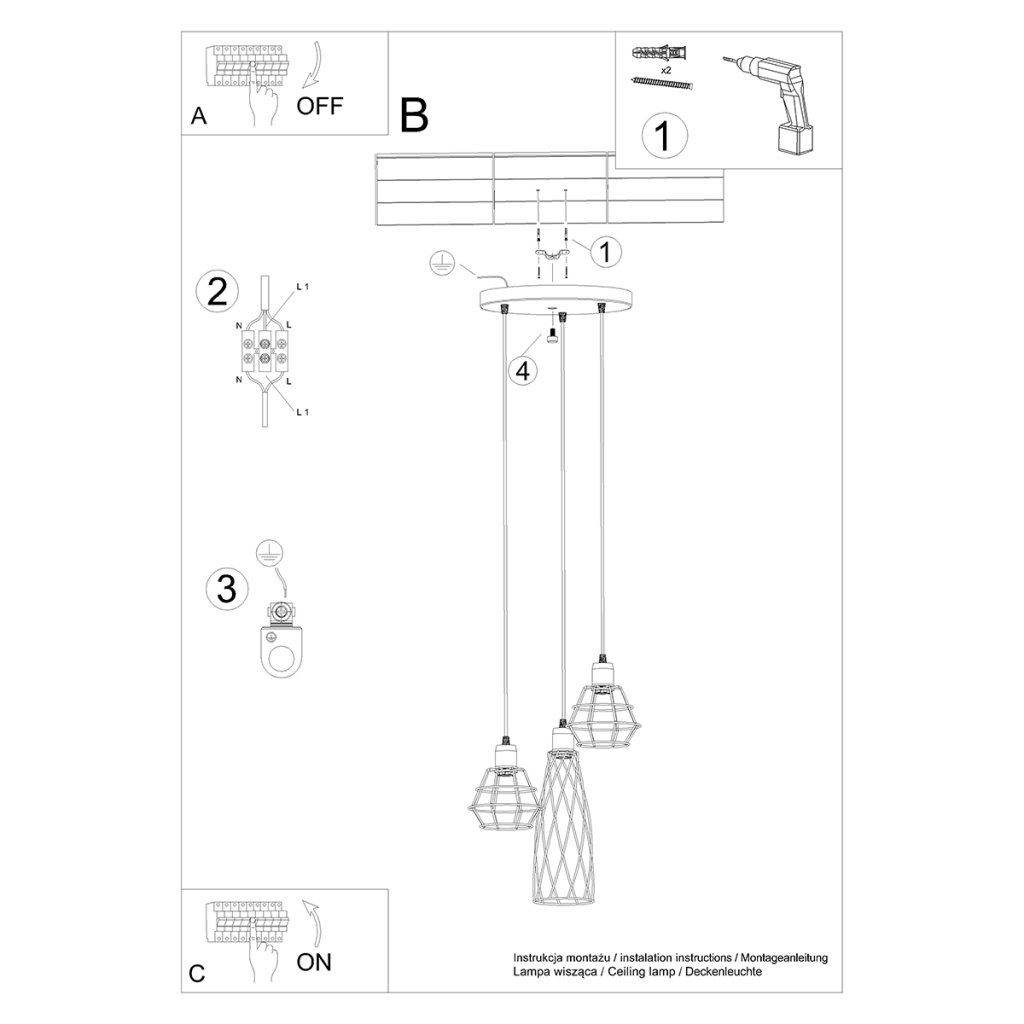 A
OFF

B

x2

1

1

2

L 1
N
L
N
L
L 1

4

3

C
ON

Instrukcja montażu / instalation instructions / Montageanleitung
Lampa wisząca / Ceiling lamp / Deckenleuchte