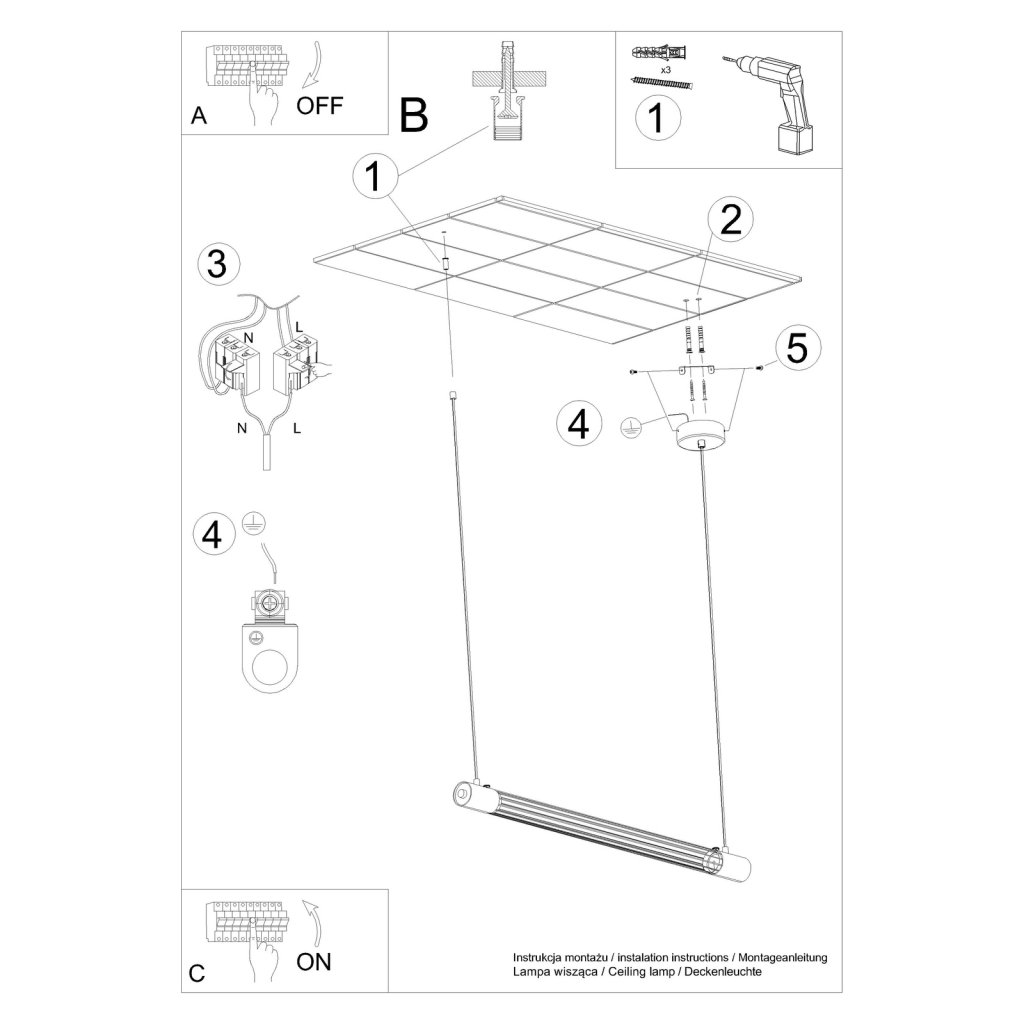 A
OFF

B

x3
1

1

2

3

N
L
N
L

5

4

4

C
ON

Instrukcja montażu / instalation instructions / Montageanleitung
Lampa wisząca / Ceiling lamp / Deckenleuchte