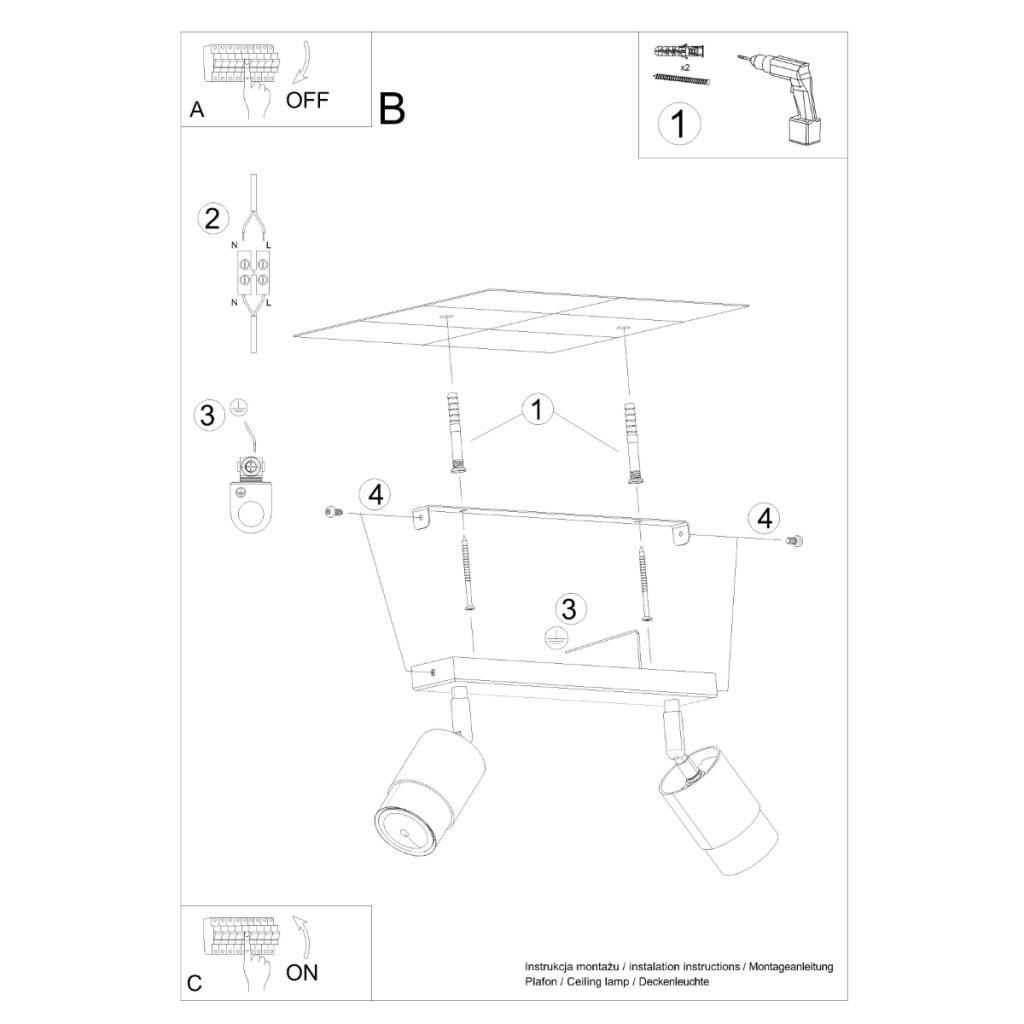 A OFF

B

x2

1

2

N L

N L

3

1

4

4

3

C ON

Instrukcja montażu / instalation instructions / Montageanleitung
Plafon / Ceiling lamp / Deckenleuchte