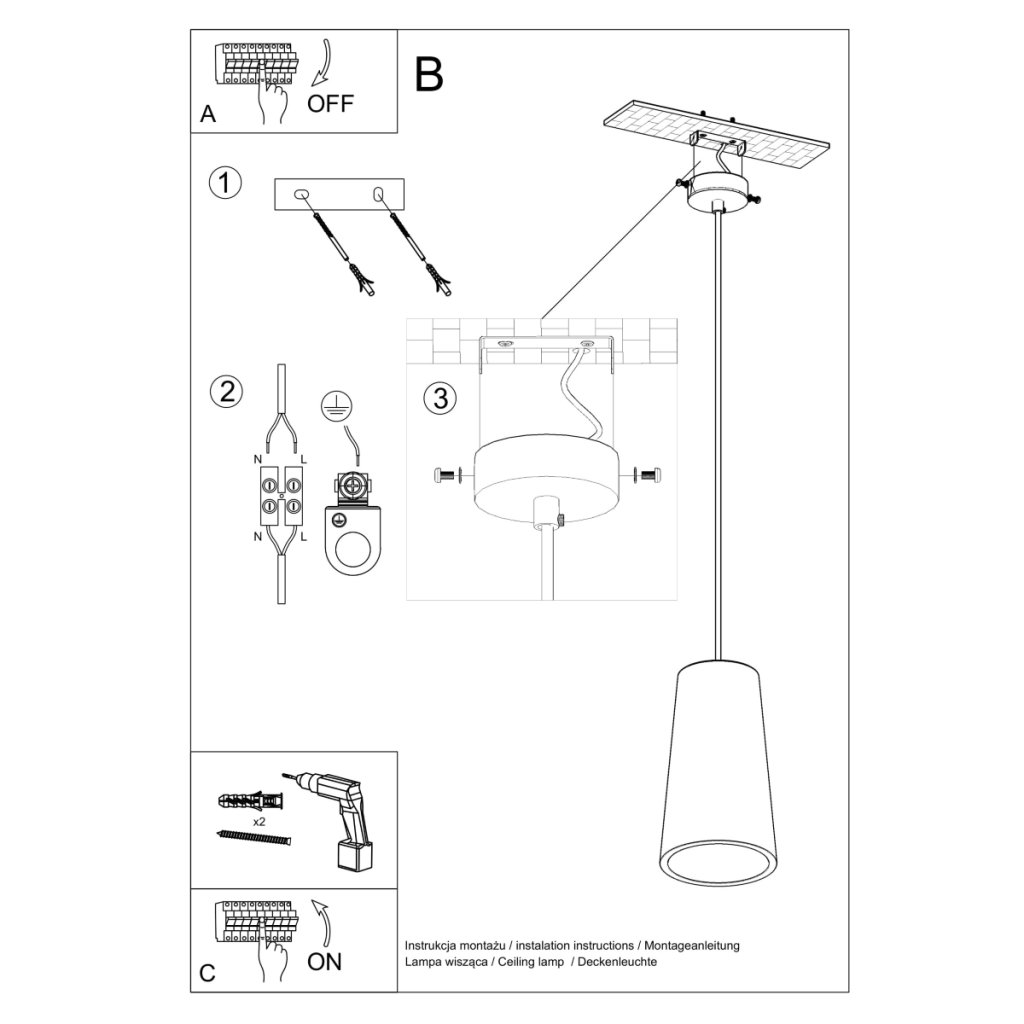 A
OFF

B

1

2

N L

N L

3

x2

C
ON

Instrukcja montażu / instalation instructions / Montageanleitung
Lampa wisząca / Ceiling lamp / Deckenleuchte