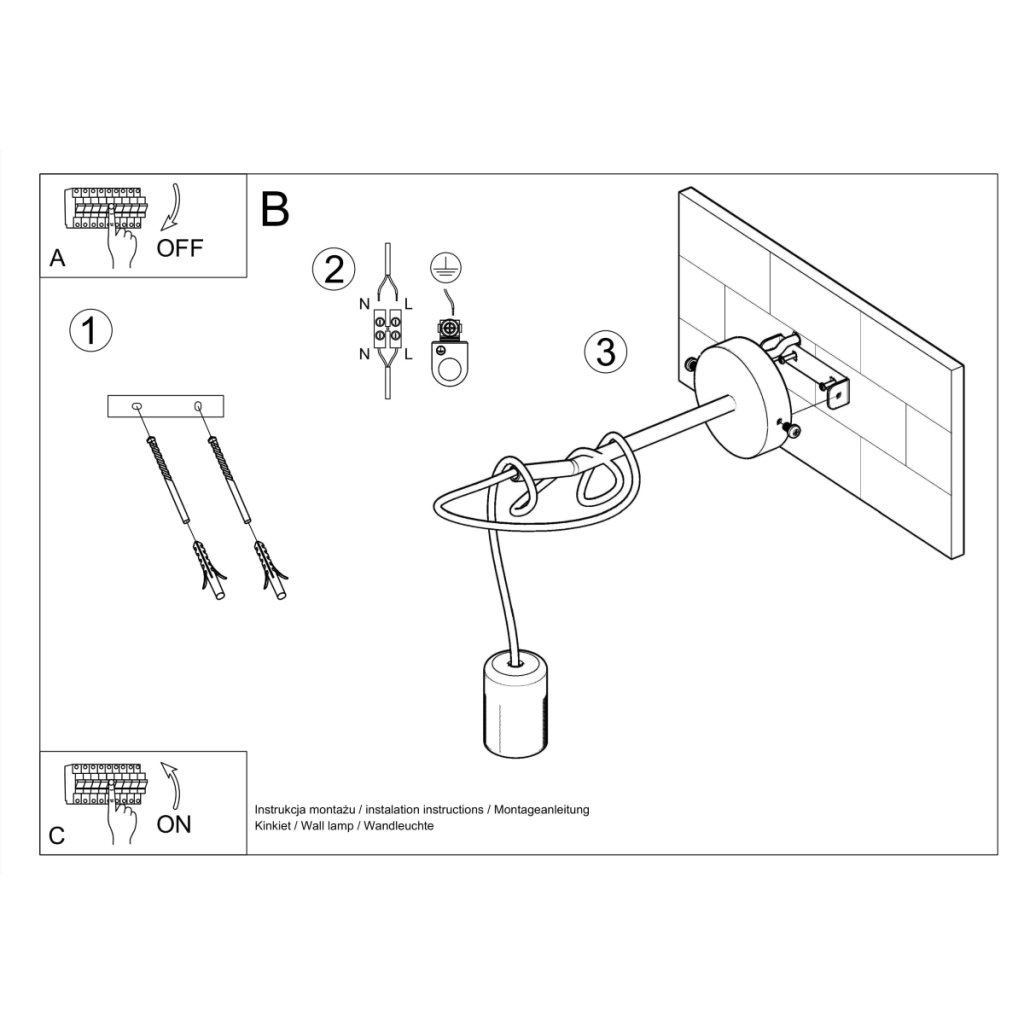 A OFF

B

1

2

N L

N L

3

C ON

Instrukcja montażu / instalation instructions / Montageanleitung
Kinkiet / Wall lamp / Wandleuchte