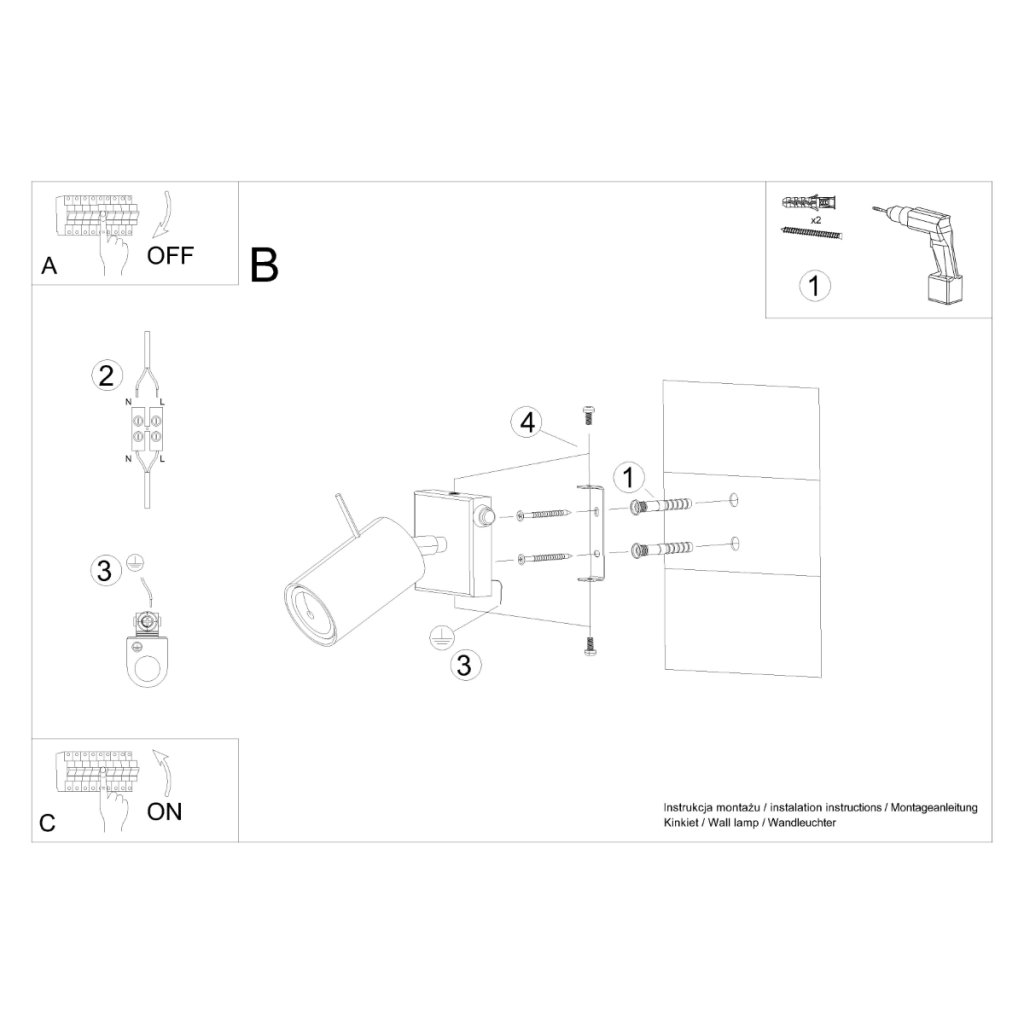 A OFF

B

x2

1

2
N L
N L

3

4

1

3

C ON

Instrukcja montażu / instalation instructions / Montageanleitung
Kinkiet / Wall lamp / Wandleuchter