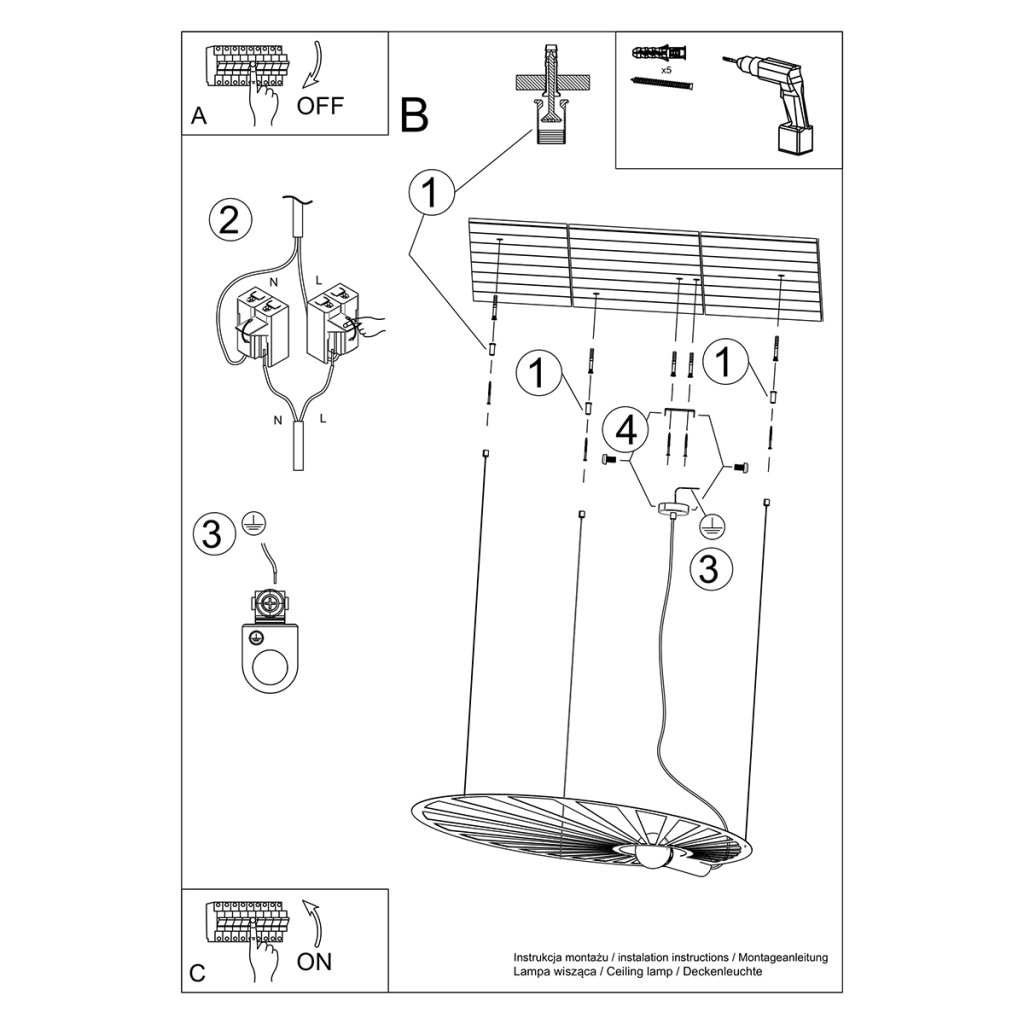 A
OFF

B

x5

1

2

N
L
N
L

1

1

4

3

3

C
ON

Instrukcja montażu / instalation instructions / Montageanleitung
Lampa wisząca / Ceiling lamp / Deckenleuchte