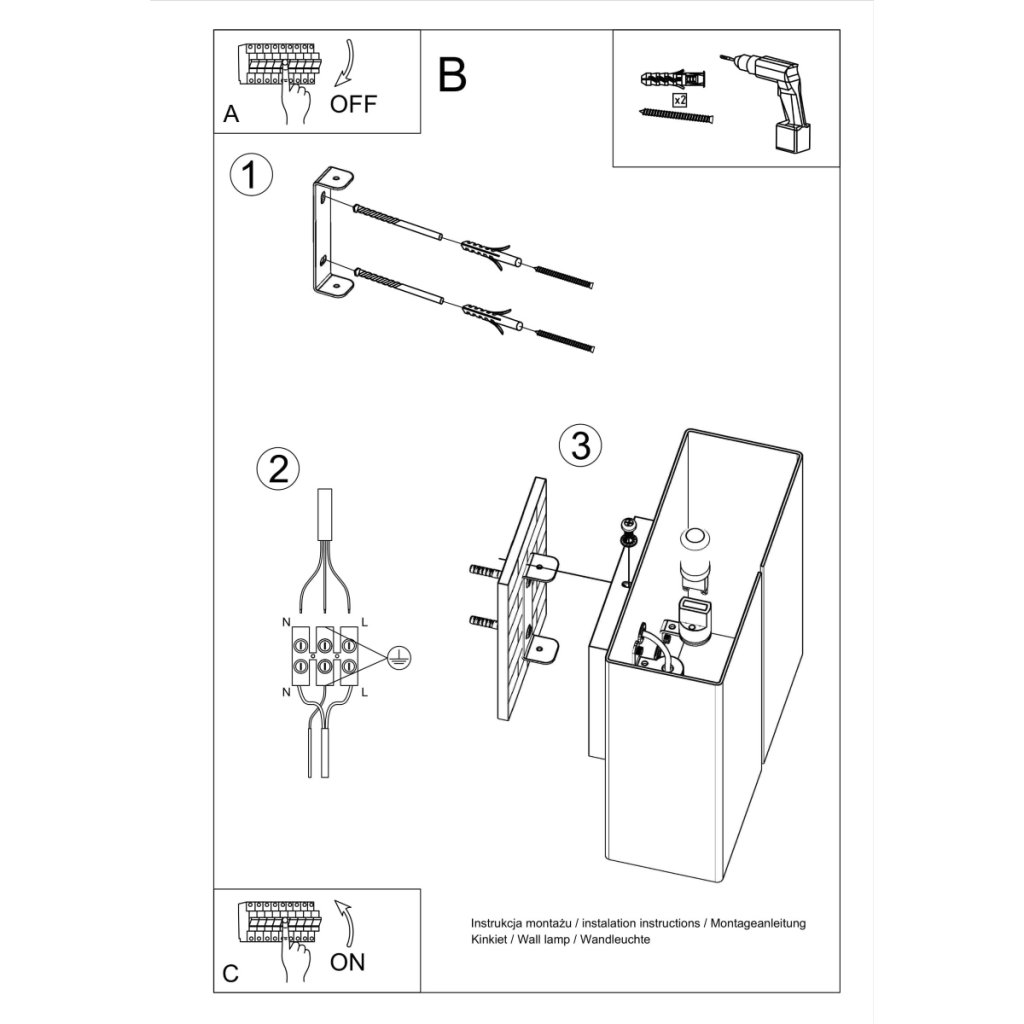 A
OFF

B

x2

1

2

N
L
N
L

3

C
ON

Instrukcja montażu / instalation instructions / Montageanleitung
Kinkiet / Wall lamp / Wandleuchte