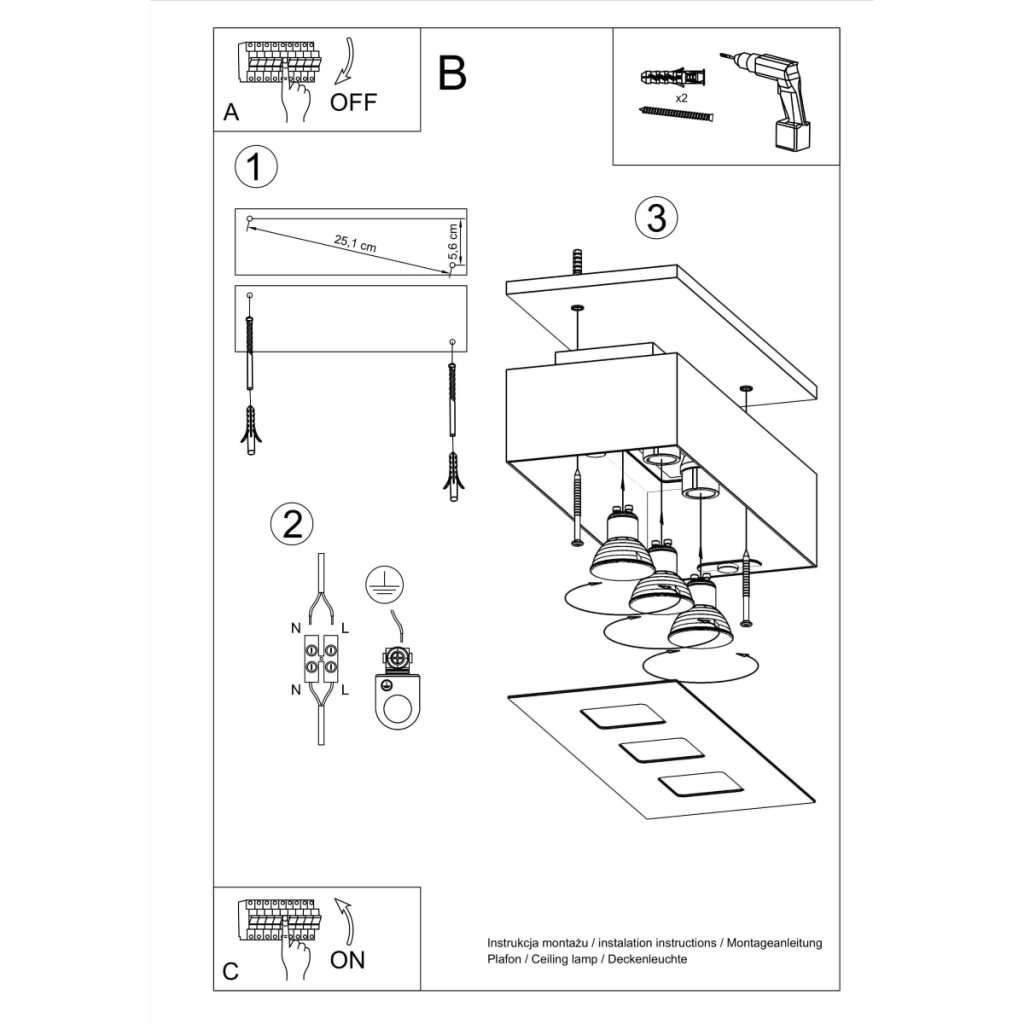 A
OFF
B
x2
1
25,1 cm
5,6 cm
3
2
N
L
N
L
C
ON
Instrukcja montażu / instalation instructions / Montageanleitung
Plafon / Ceiling lamp / Deckenleuchte